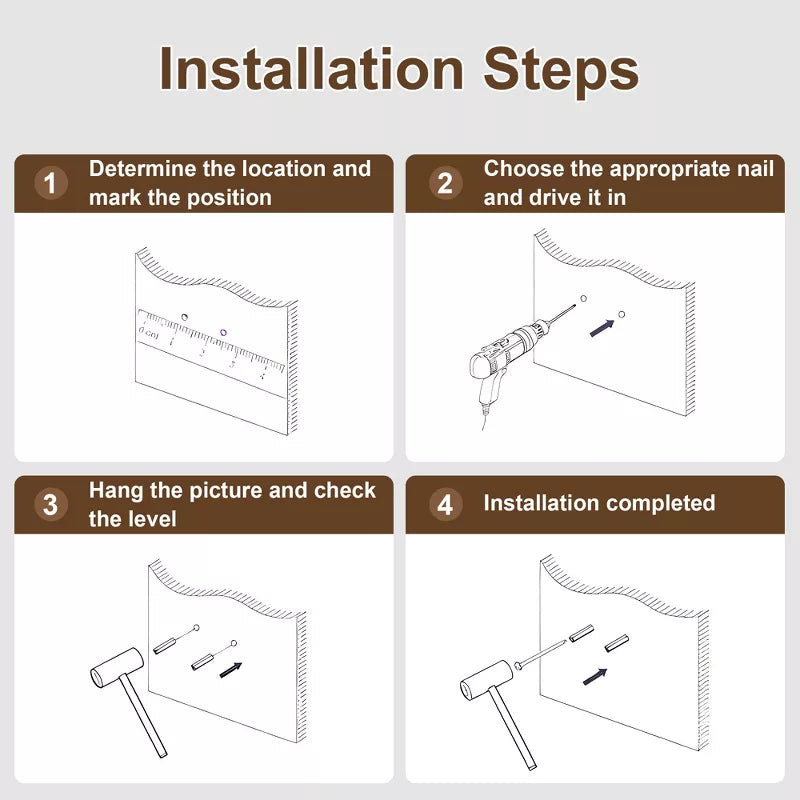 Installation Steps

1 Determine the location and mark the position

0 cm 1 2 3 4

2 Choose the appropriate nail and drive it in

3 Hang the picture and check the level

4 Installation completed